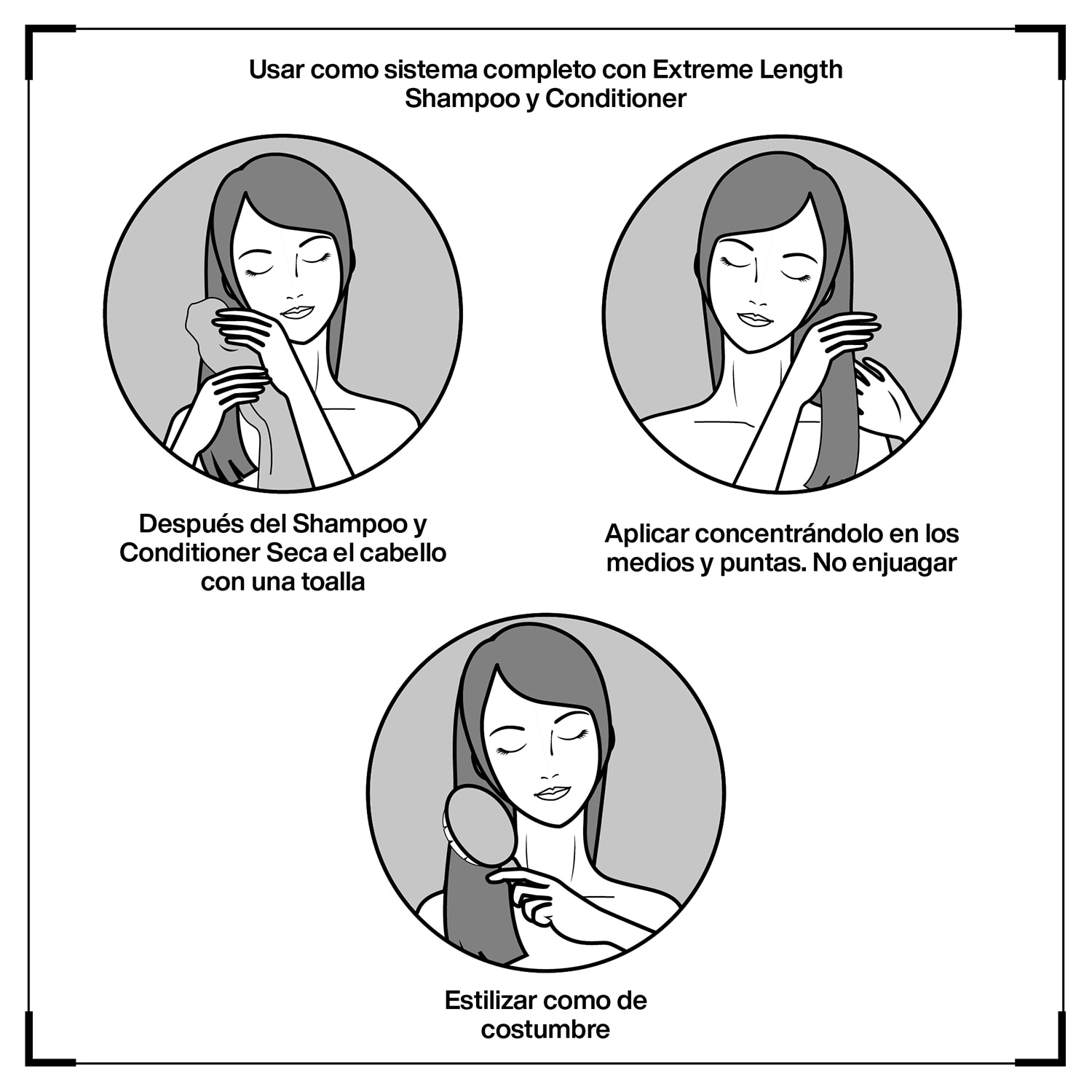 Usar como sistema completo con Extreme Length Shampoo y Conditioner

Después del Shampoo y Conditioner Seca el cabello con una toalla

Aplicar concentrándolo en los medios y puntas. No enjuagar

Estilizar como de costumbre